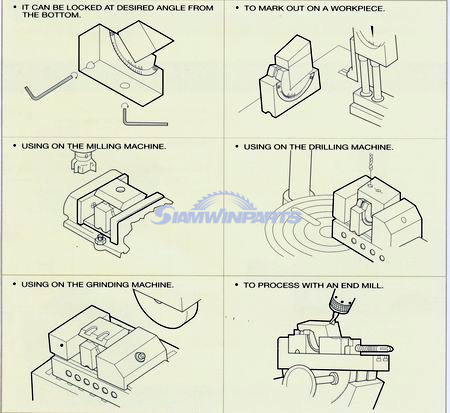 • IT CAN BE LOCKED AT DESIRED ANGLE FROM THE BOTTOM.

• TO MARK OUT ON A WORKPIECE.

• USING ON THE MILLING MACHINE.

• USING ON THE DRILLING MACHINE.

SIAMWINPARTS

• USING ON THE GRINDING MACHINE.

• TO PROCESS WITH AN END MILL.